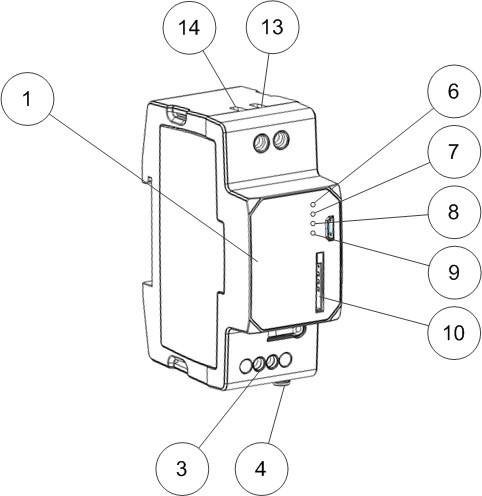 14
13
1
6
7
8
9
10
3
4