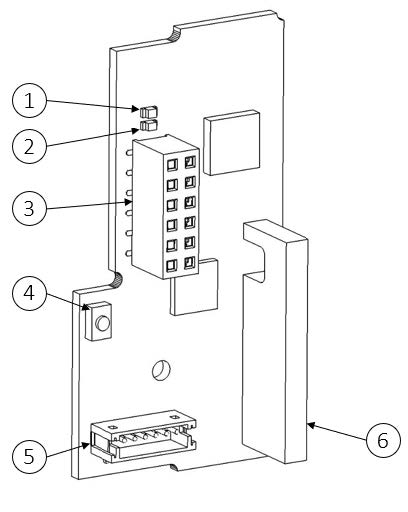 1
2
3
4
5
6