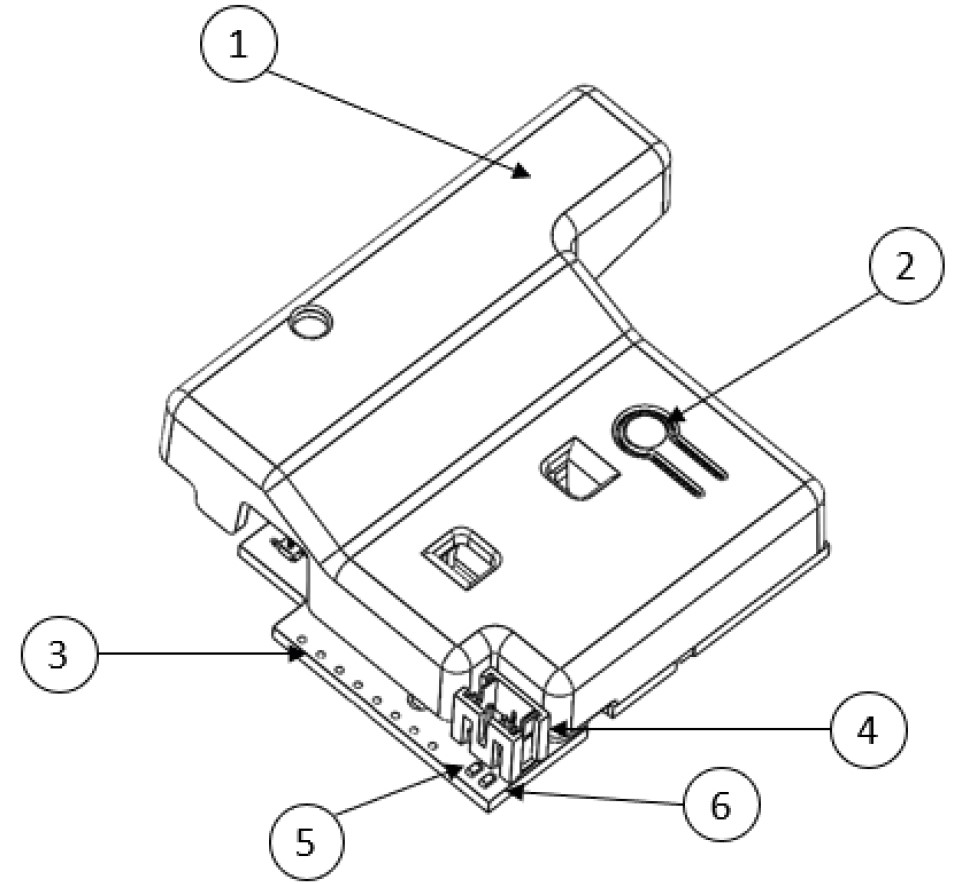 1
2
3
4
5
6